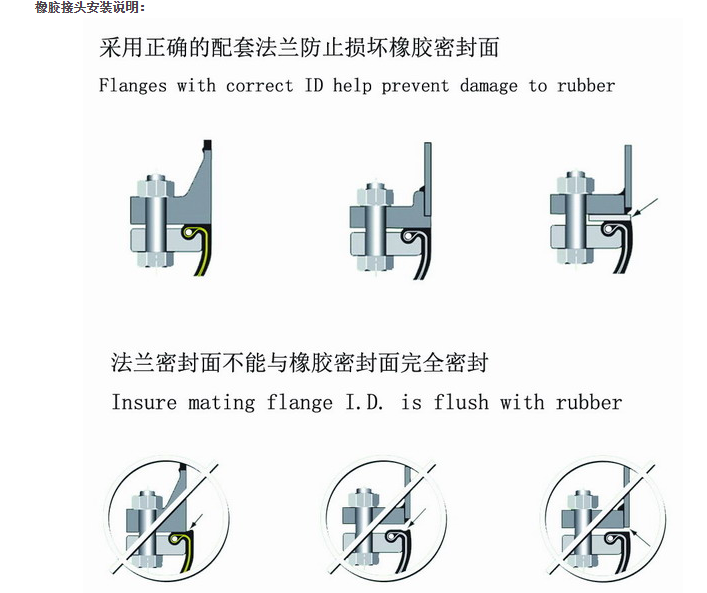 橡胶接头安装说明：

采用正确的配套法兰防止损坏橡胶密封面

Flanges with correct ID help prevent damage to rubber

法兰密封面不能与橡胶密封面完全密封

Insure mating flange I.D. is flush with rubber